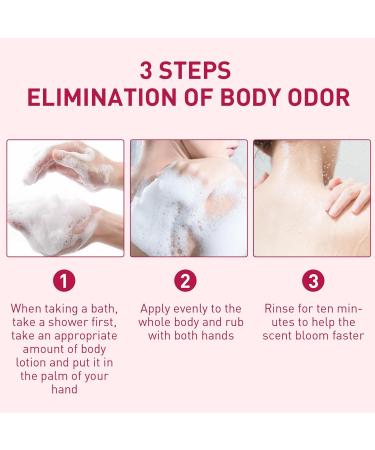 3 STEPS
ELIMINATION OF BODY ODOR

1

When taking a bath, take a shower first, take an appropriate amount of body lotion and put it in the palm of your hand

2

Apply evenly to the whole body and rub with both hands

3

Rinse for ten minutes to help the scent bloom faster