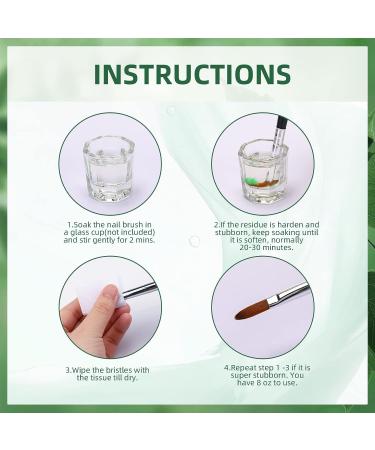 INSTRUCTIONS

1.Soak the nail brush in a glass cup(not included) and stir gently for 2 mins.

2.If the residue is harden and stubborn, keep soaking until it is soften, normally 20-30 minutes.

3.Wipe the bristles with the tissue till dry.

4.Repeat step 1 -3 if it is super stubborn. You have 8 oz to use.