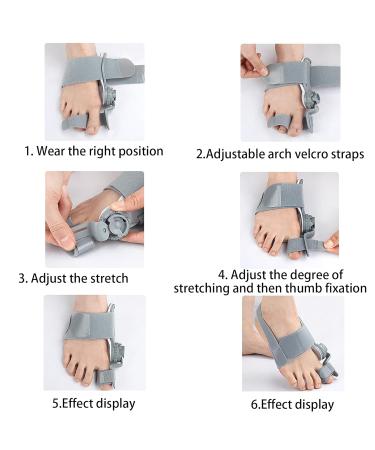 1. Wear the right position

2.Adjustable arch velcro straps

3. Adjust the stretch

4. Adjust the degree of stretching and then thumb fixation

5.Effect display

6.Effect display