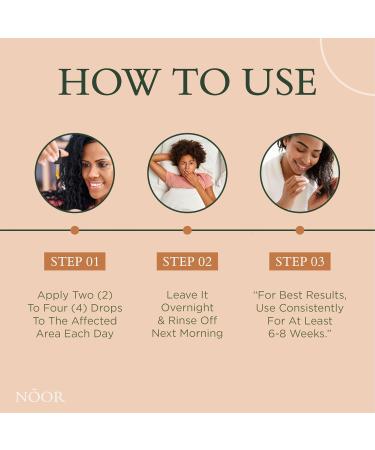 HOW TO USE

STEP 01

Apply Two (2) To Four (4) Drops To The Affected Area Each Day

STEP 02

Leave It Overnight & Rinse Off Next Morning

STEP 03

"For Best Results, Use Consistently For At Least 6-8 Weeks."

NŌOR