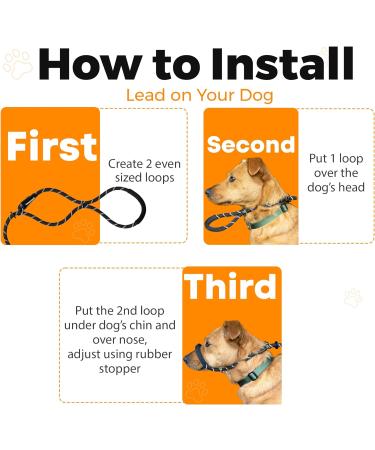 How to Install
Lead on Your Dog

First
Create 2 even sized loops

Second
Put 1 loop over the dog's head

Third
Put the 2nd loop under dog's chin and over nose, adjust using rubber stopper