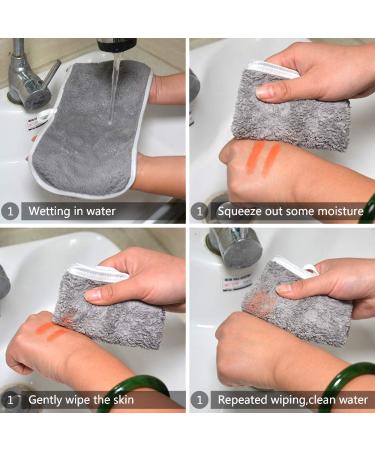 1 Wetting in water

1 Squeeze out some moisture

1 Gently wipe the skin

1 Repeated wiping,clean water