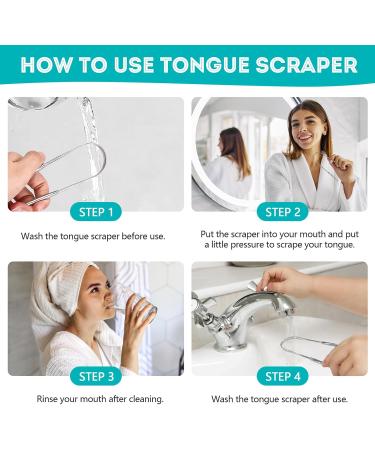 HOW TO USE TONGUE SCRAPER

STEP 1

Wash the tongue scraper before use.

STEP 2

Put the scraper into your mouth and put a little pressure to scrape your tongue.

STEP 3

Rinse your mouth after cleaning.

STEP 4

Wash the tongue scraper after use.