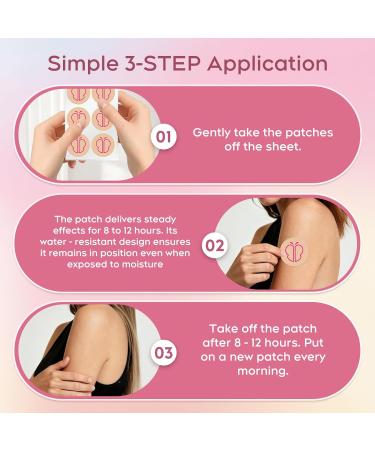 Simple 3-STEP Application

01

Gently take the patches off the sheet.

The patch delivers steady effects for 8 to 12 hours. Its water - resistant design ensures it remains in position even when exposed to moisture

02

03

Take off the patch after 8 - 12 hours. Put on a new patch every morning.