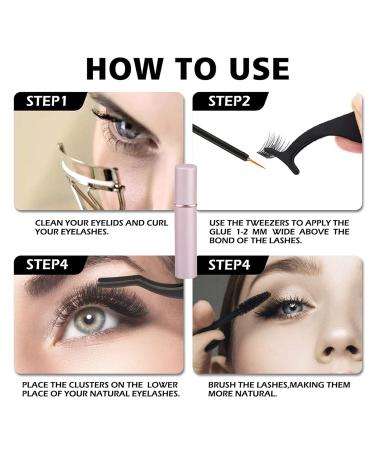 HOW TO USE

STEP1

CLEAN YOUR EYELIDS AND CURL YOUR EYELASHES.

STEP2

USE THE TWEEZERS TO APPLY THE GLUE 1-2 MM WIDE ABOVE THE BOND OF THE LASHES.

STEP4

PLACE THE CLUSTERS ON THE LOWER PLACE OF YOUR NATURAL EYELASHES.

STEP4

BRUSH THE LASHES,MAKING THEM MORE NATURAL.