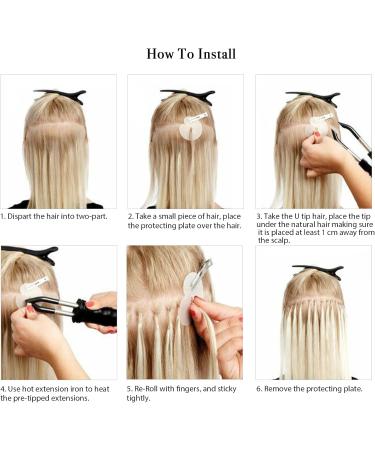 How To Install

1. Dispart the hair into two-part.

2. Take a small piece of hair, place the protecting plate over the hair.

3. Take the U tip hair, place the tip under the natural hair making sure it is placed at least 1 cm away from the scalp.

4. Use hot extension iron to heat the pre-tipped extensions.

5. Re-Roll with fingers, and sticky tightly.

6. Remove the protecting plate.