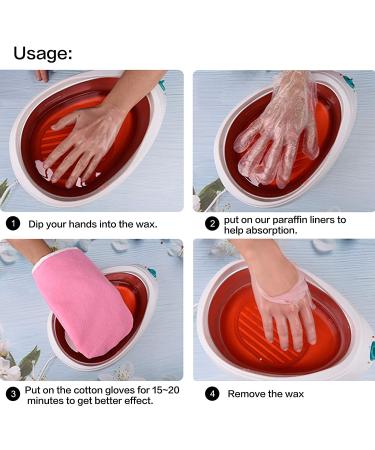 Usage:

1 Dip your hands into the wax.

2 put on our paraffin liners to help absorption.

3 Put on the cotton gloves for 15~20 minutes to get better effect.

4 Remove the wax