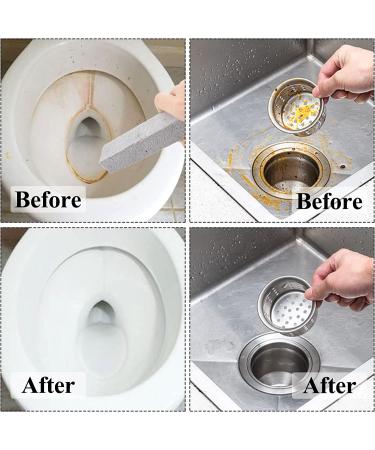 Before

Before

After

After