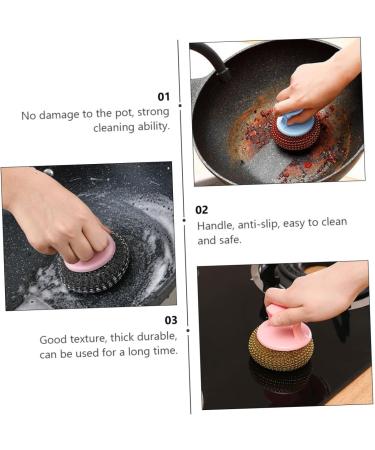 01
No damage to the pot, strong cleaning ability.

02
Handle, anti-slip, easy to clean and safe.

03
Good texture, thick durable, can be used for a long time.