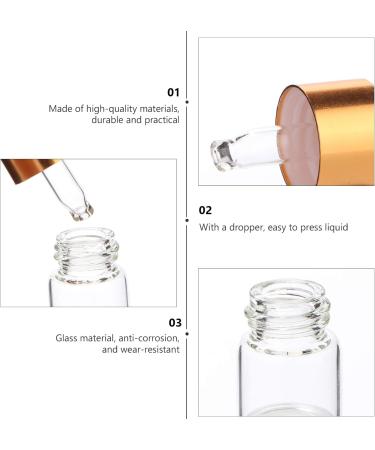 01
Made of high-quality materials, durable and practical

02
With a dropper, easy to press liquid

03
Glass material, anti-corrosion, and wear-resistant