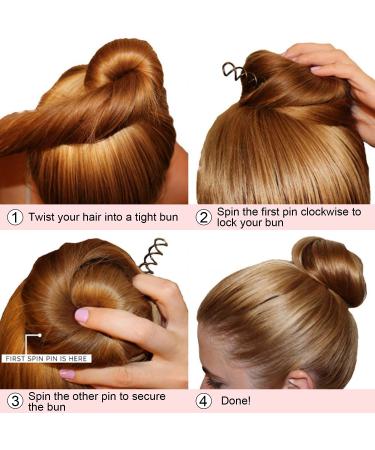 1 Twist your hair into a tight bun

2 Spin the first pin clockwise to lock your bun

FIRST SPIN PIN IS HERE

3 Spin the other pin to secure the bun

4 Done!