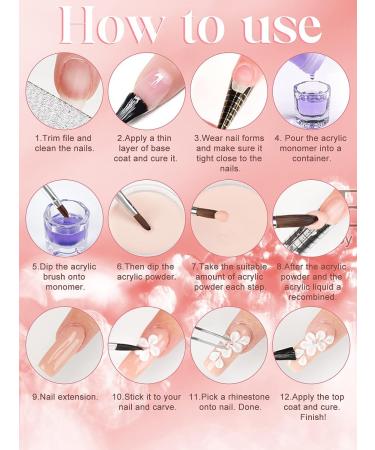 How to use

1.Trim file and clean the nails.

2.Apply a thin layer of base coat and cure it.

3.Wear nail forms and make sure it tight close to the nails.

4. Pour the acrylic monomer into a container.

5.Dip the acrylic brush onto monomer.

6.Then dip the acrylic powder.

7.Take the suitable amount of acrylic powder each step.

8.After the acrylic powder and the acrylic liquid a recombined.

9.Nail extension.

10.Stick it to your nail and carve.

11.Pick a rhinestone onto nail. Done.

12.Apply the top coat and cure. Finish!