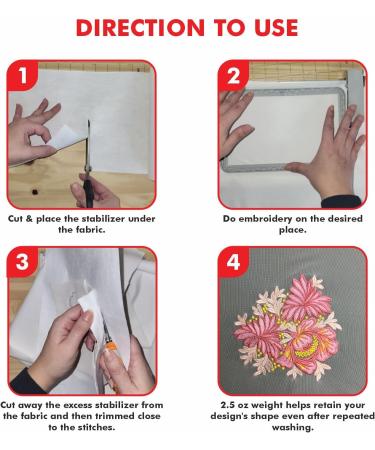 DIRECTION TO USE

1

Cut & place the stabilizer under the fabric.

2

Do embroidery on the desired place.

3

Cut away the excess stabilizer from the fabric and then trimmed close to the stitches.

4

2.5 oz weight helps retain your design's shape even after repeated washing.