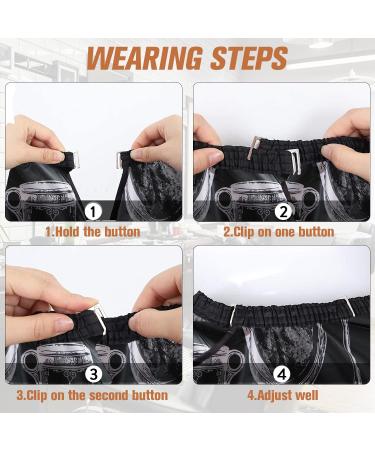 WEARING STEPS

1

1.Hold the button

2

2.Clip on one button

3

3.Clip on the second button

4

4.Adjust well