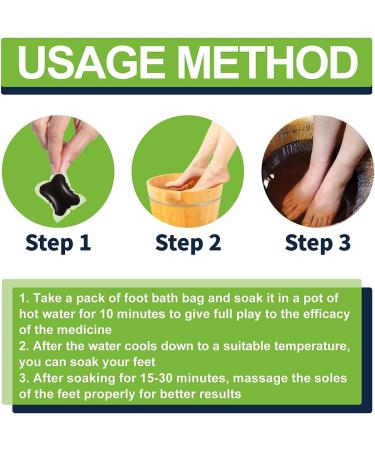 USAGE METHOD

Step 1

Step 2

Step 3

1. Take a pack of foot bath bag and soak it in a pot of hot water for 10 minutes to give full play to the efficacy of the medicine
2. After the water cools down to a suitable temperature, you can soak your feet
3. After soaking for 15-30 minutes, massage the soles of the feet properly for better results