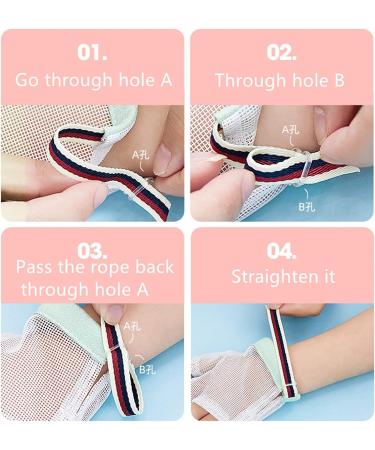 01.
Go through hole A

A孔

02.
Through hole B

A孔

B孔

03.
Pass the rope back through hole A

A孔

B孔

04.
Straighten it