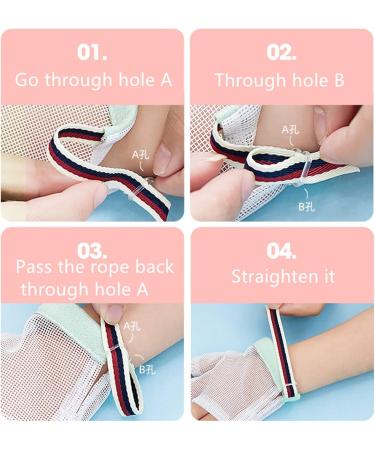 01.
Go through hole A

A孔

02.
Through hole B

A孔

B孔

03.
Pass the rope back through hole A

A孔

B孔

04.
Straighten it