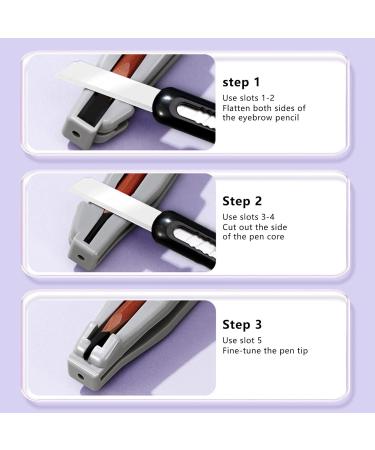 step 1
Use slots 1-2
Flatten both sides of the eyebrow pencil

Step 2
Use slots 3-4
Cut out the side of the pen core

Step 3
Use slot 5
Fine-tune the pen tip