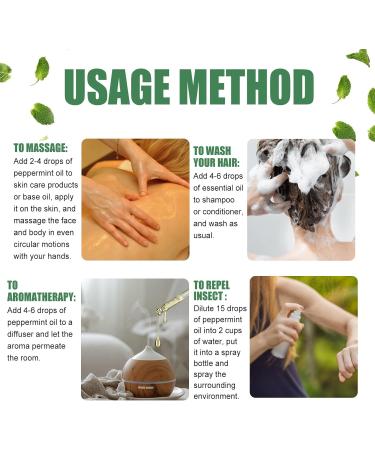 USAGE METHOD

TO MASSAGE:
Add 2-4 drops of peppermint oil to skin care products or base oil, apply it on the skin, and massage the face and body in even circular motions with your hands.

TO WASH YOUR HAIR:
Add 4-6 drops of essential oil to shampoo or conditioner, and wash as usual.

TO AROMATHERAPY:
Add 4-6 drops of peppermint oil to a diffuser and let the aroma permeate the room.

TO REPEL INSECT :
Dilute 15 drops of peppermint oil into 2 cups of water, put it into a spray bottle and spray the surrounding environment.