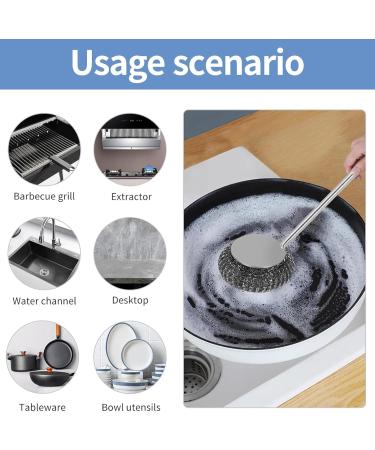 Usage scenario

Barbecue grill

Extractor

Water channel

Desktop

Tableware

Bowl utensils