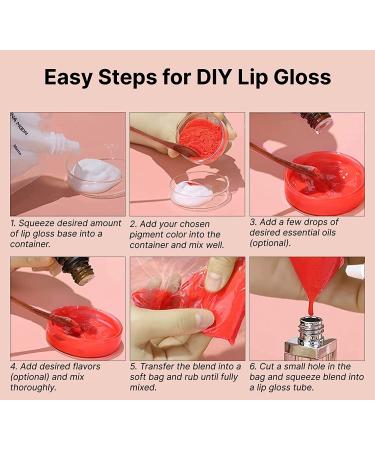 Easy Steps for DIY Lip Gloss

1. Squeeze desired amount of lip gloss base into a container.

2. Add your chosen pigment color into the container and mix well.

3. Add a few drops of desired essential oils (optional).

4. Add desired flavors (optional) and mix thoroughly.

5. Transfer the blend into a soft bag and rub until fully mixed.

6. Cut a small hole in the bag and squeeze blend into a lip gloss tube.