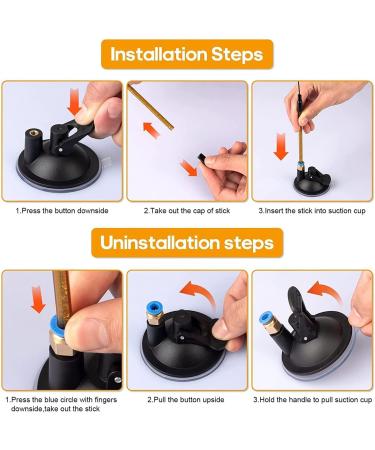 Installation Steps

1.Press the button downside

2.Take out the cap of stick

3.Insert the stick into suction cup

Uninstallation steps

1.Press the blue circle with fingers downside,take out the stick

2.Pull the button upside

3.Hold the handle to pull suction cup