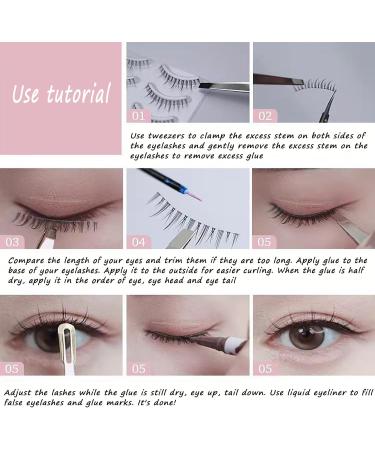 Use tutorial

01

02

Use tweezers to clamp the excess stem on both sides of the eyelashes and gently remove the excess stem on the eyelashes to remove excess glue

03

04

05

Compare the length of your eyes and trim them if they are too long. Apply glue to the base of your eyelashes. Apply it to the outside for easier curling. When the glue is half dry, apply it in the order of eye, eye head and eye tail

05

05

05

Adjust the lashes while the glue is still dry, eye up, tail down. Use liquid eyeliner to fill false eyelashes and glue marks. It's done!