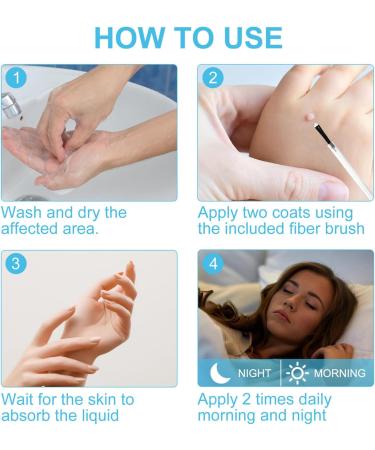 HOW TO USE

1

Wash and dry the affected area.

2

Apply two coats using the included fiber brush

3

Wait for the skin to absorb the liquid

4

NIGHT

MORNING

Apply 2 times daily morning and night