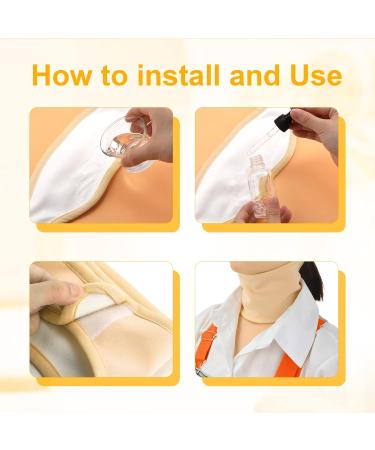 How to install and Use