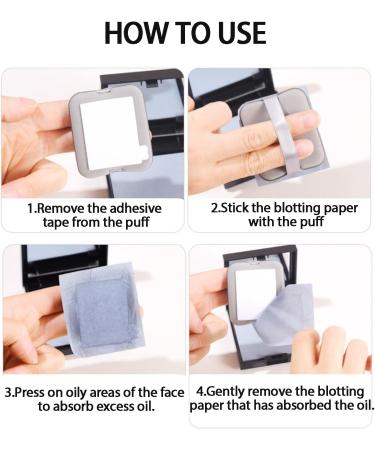 HOW TO USE

1.Remove the adhesive tape from the puff

2.Stick the blotting paper with the puff

3.Press on oily areas of the face to absorb excess oil.

4.Gently remove the blotting paper that has absorbed the oil.