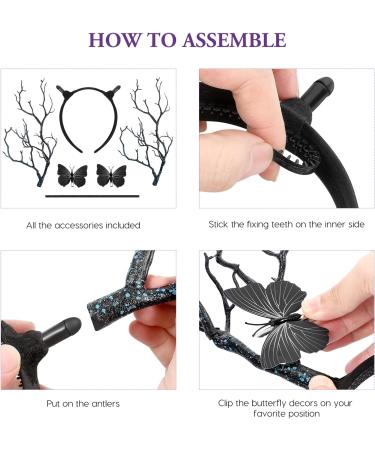 HOW TO ASSEMBLE

All the accessories included

Stick the fixing teeth on the inner side

Put on the antlers

Clip the butterfly decors on your favorite position