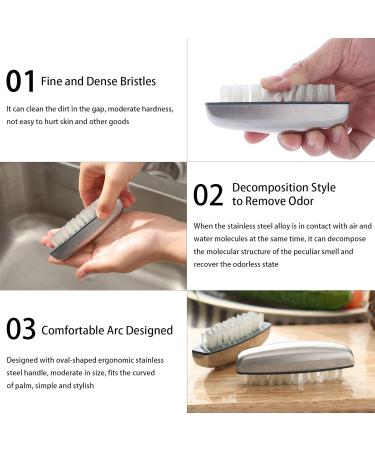 01 Fine and Dense Bristles

It can clean the dirt in the gap, moderate hardness, not easy to hurt skin and other goods

02 Decomposition Style to Remove Odor

When the stainless steel alloy is in contact with air and water molecules at the same time, it can decompose the molecular structure of the peculiar smell and recover the odorless state

03 Comfortable Arc Designed

Designed with oval-shaped ergonomic stainless steel handle, moderate in size, fits the curved of palm, simple and stylish