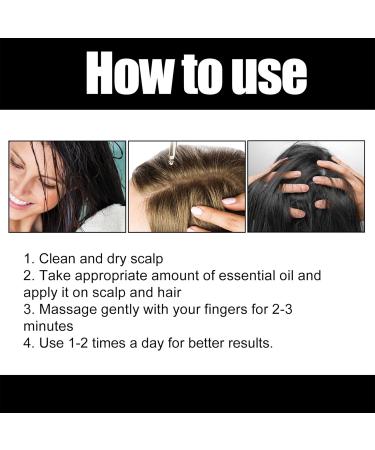 How to use

1. Clean and dry scalp
2. Take appropriate amount of essential oil and apply it on scalp and hair
3. Massage gently with your fingers for 2-3 minutes
4. Use 1-2 times a day for better results.