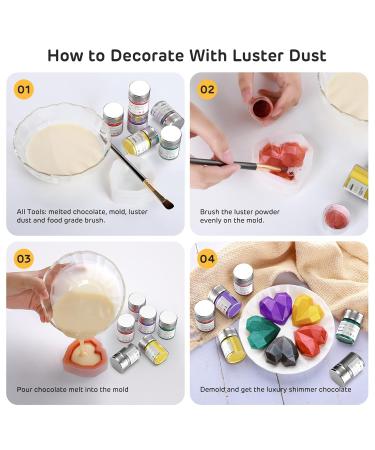 How to Decorate With Luster Dust

01

All Tools: melted chocolate, mold, luster dust and food grade brush.

02

Brush the luster powder evenly on the mold.

03

Pour chocolate melt into the mold

04

Demold and get the luxury shimmer chocolate