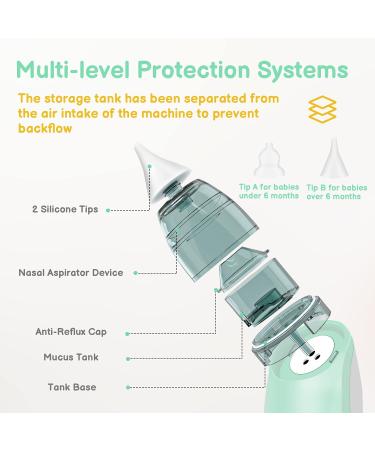 Multi-level Protection Systems

The storage tank has been separated from the air intake of the machine to prevent backflow

Tip A for babies under 6 months

Tip B for babies over 6 months

2 Silicone Tips

Nasal Aspirator Device

Anti-Reflux Cap

Mucus Tank

Tank Base