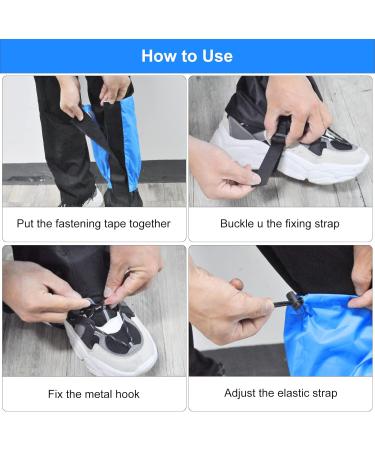 How to Use

Put the fastening tape together

Buckle u the fixing strap

Fix the metal hook

Adjust the elastic strap