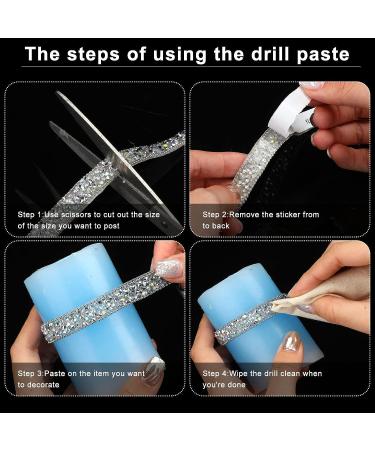 The steps of using the drill paste

Step 1:Use scissors to cut out the size of the size you want to post

Step 2:Remove the sticker from to back

Step 3:Paste on the item you want to decorate

Step 4:Wipe the drill clean when you're done