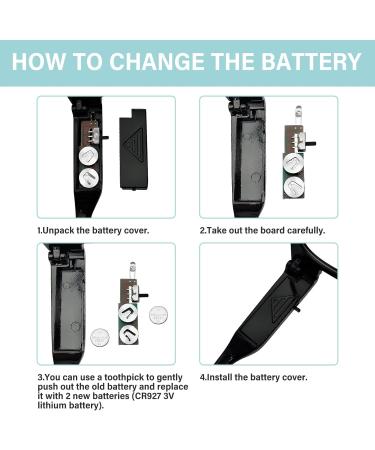 HOW TO CHANGE THE BATTERY

1.Unpack the battery cover.

2.Take out the board carefully.

3.You can use a toothpick to gently push out the old battery and replace it with 2 new batteries (CR927 3V lithium battery).

4.Install the battery cover.