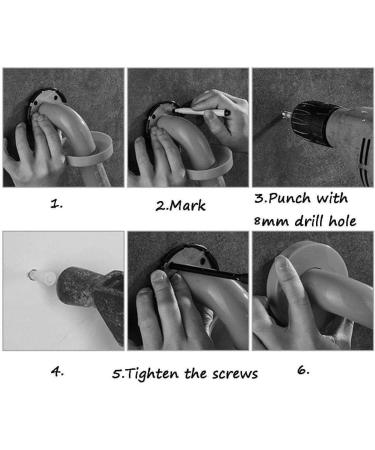 1.

2.Mark

3.Punch with 8mm drill hole

4.

5.Tighten the screws

6.