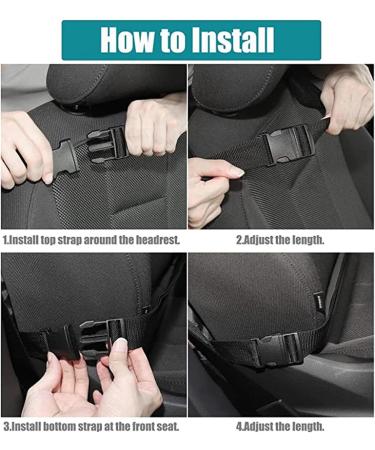 How to Install

1.Install top strap around the headrest.

2.Adjust the length.

3.Install bottom strap at the front seat.

4.Adjust the length.