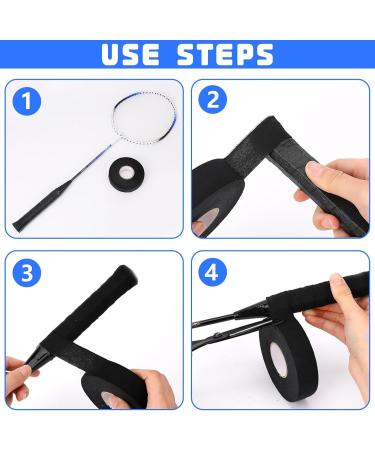 USE STEPS

1

2

3

4