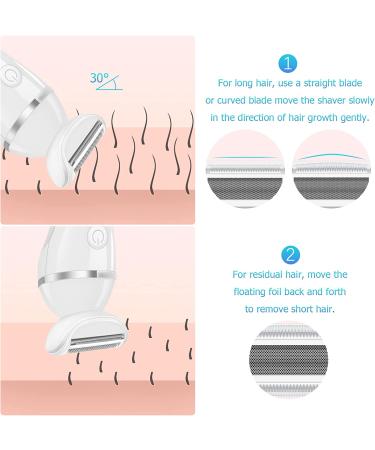 30°

1

For long hair, use a straight blade or curved blade move the shaver slowly in the direction of hair growth gently.

2

For residual hair, move the floating foil back and forth to remove short hair.