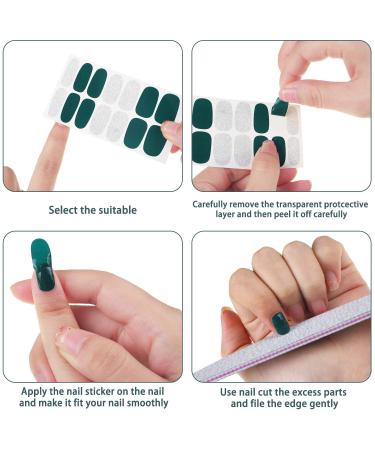 Select the suitable

Carefully remove the transparent protcective layer and then peel it off carefully

Apply the nail sticker on the nail and make it fit your nail smoothly

Use nail cut the excess parts and file the edge gently