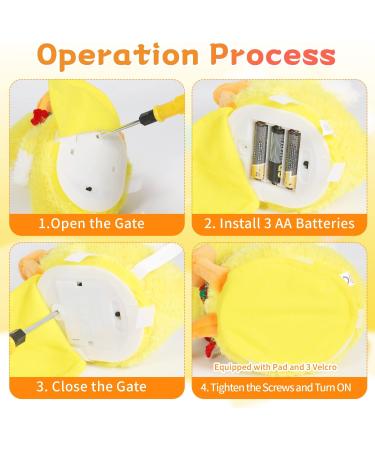 Operation Process

1.Open the Gate

2. Install 3 AA Batteries

3. Close the Gate

Equipped with Pad and 3 Velcro

4. Tighten the Screws and Turn ON