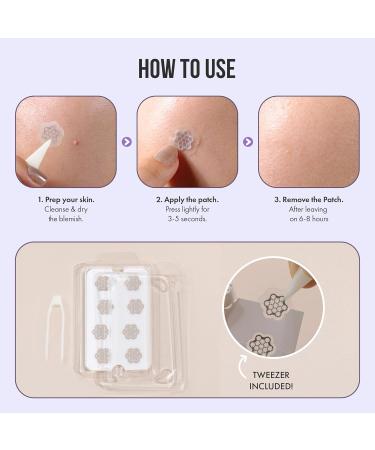 HOW TO USE

1. Prep your skin.
Cleanse & dry the blemish.

2. Apply the patch.
Press lightly for 3-5 seconds.

3. Remove the Patch.
After leaving on 6-8 hours

TWEEZER INCLUDED!