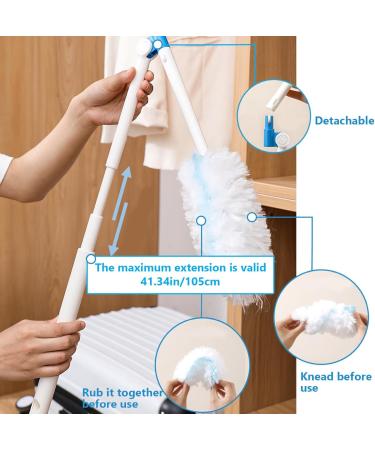 Detachable

The maximum extension is valid
41.34in/105cm

Knead before use

Rub it together before use