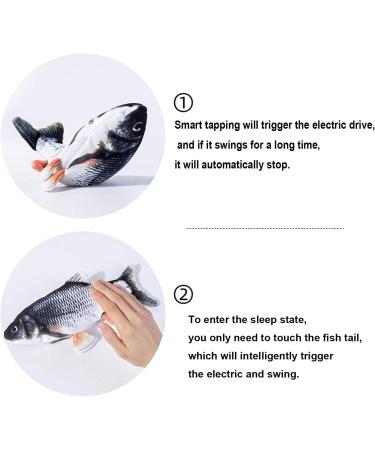 ①

Smart tapping will trigger the electric drive, and if it swings for a long time, it will automatically stop.

②

To enter the sleep state, you only need to touch the fish tail, which will intelligently trigger the electric and swing.