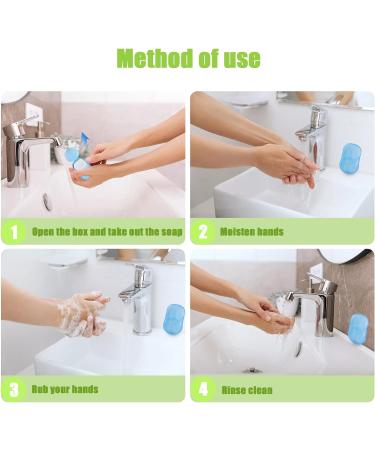 Method of use

1 Open the box and take out the soap

2 Moisten hands

3 Rub your hands

4 Rinse clean