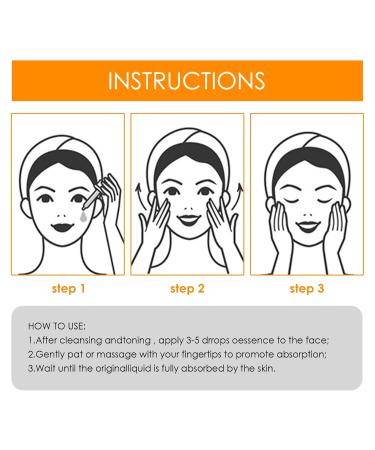 INSTRUCTIONS

step 1

step 2

step 3

HOW TO USE:
1.After cleansing andtoning , apply 3-5 drrops oessence to the face;
2.Gently pat or massage with your fingertips to promote absorption;
3.Wait until the originalliquid is fully absorbed by the skin.