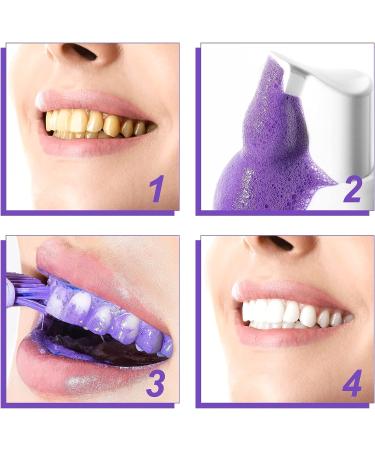 1

2

3

4